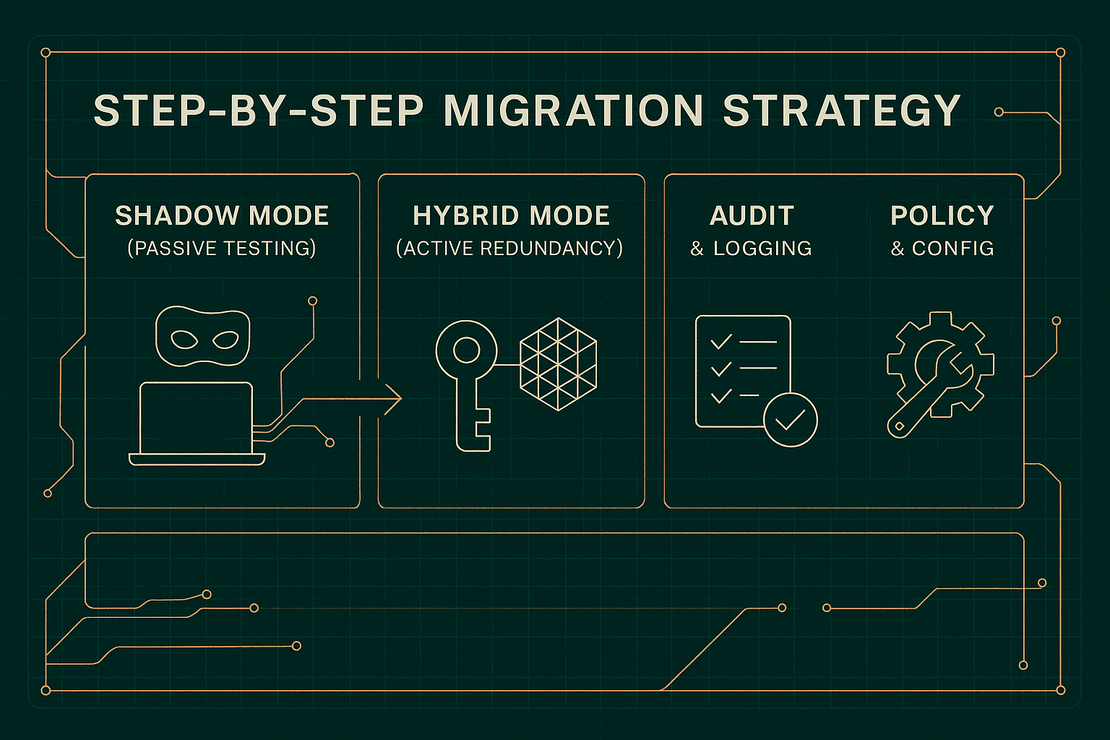 STEP-BY-STEP MIGRATION STRATEGY

SHADOW MODE
(PASSIVE TESTING)

HYBRID MODE
(ACTIVE REDUNDANCY)

AUDIT
& LOGGING

POLICY
& CONFIG